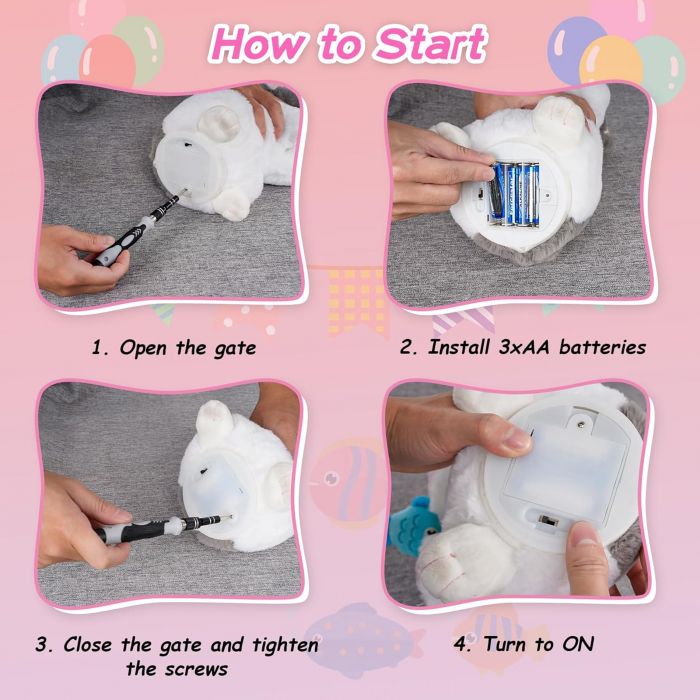 How to Start

1. Open the gate

2. Install 3xAA batteries

3. Close the gate and tighten the screws

4. Turn to ON