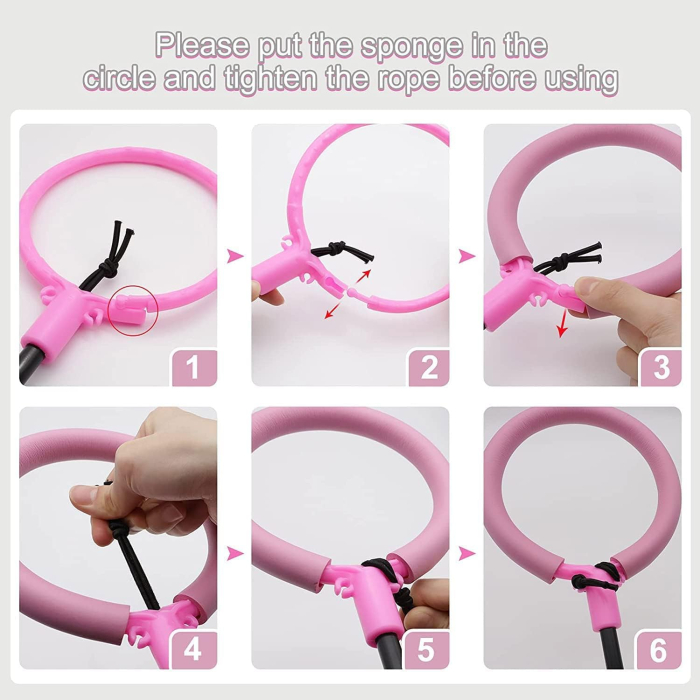 Please put the sponge in the circle and tighten the rope before using

1

2

3

4

5

6