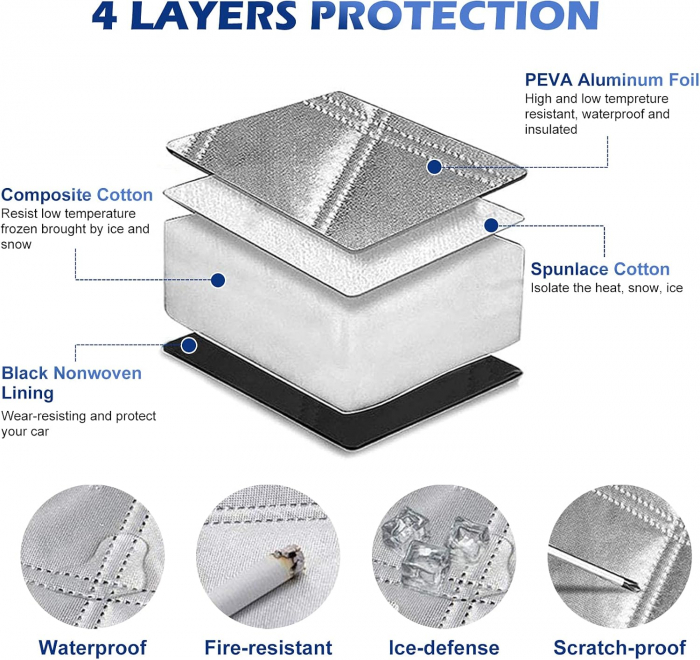 4 LAYERS PROTECTION

PEVA Aluminum Foil
High and low tempreture resistant, waterproof and insulated

Composite Cotton
Resist low temperature frozen brought by ice and snow

Spunlace Cotton
Isolate the heat, snow, ice

Black Nonwoven Lining
Wear-resisting and protect your car

Waterproof

Fire-resistant

Ice-defense

Scratch-proof