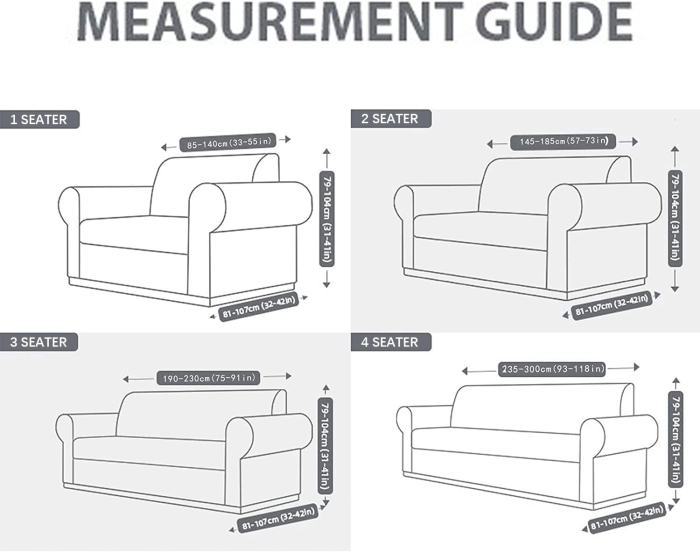 MEASUREMENT GUIDE

1 SEATER

85-140cm(33-55in)

79-104cm (31-41in)

81-107cm (32-42in)

2 SEATER

145-185cm(57-73in)

79-104cm (31-41in)

81-107cm (32-42in)

3 SEATER

190-230cm(75-91in)

79-104cm (31-41in)

81-107cm (32-42in)

4 SEATER

235-300cm(93-118in)

79-104cm (31-41in)

81-107cm (32-42in)