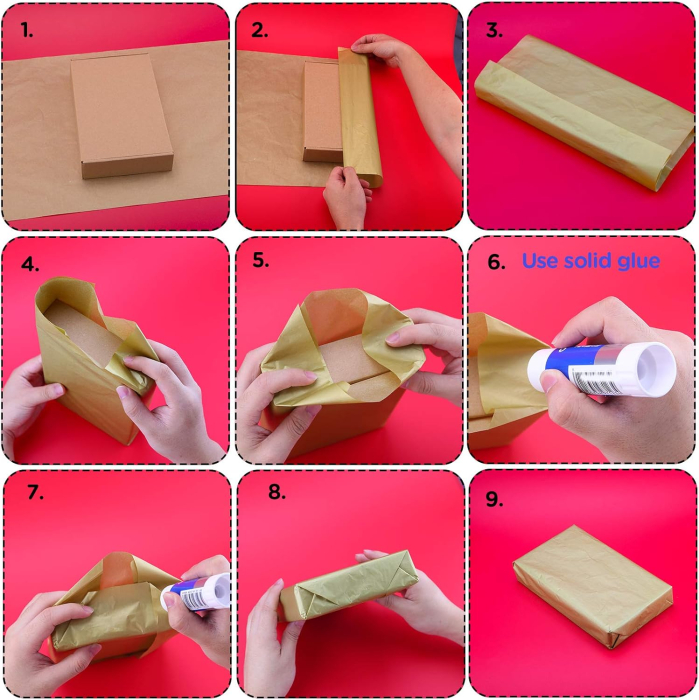 1.

2.

3.

4.

5.

6. Use solid glue

7.

8.

9.