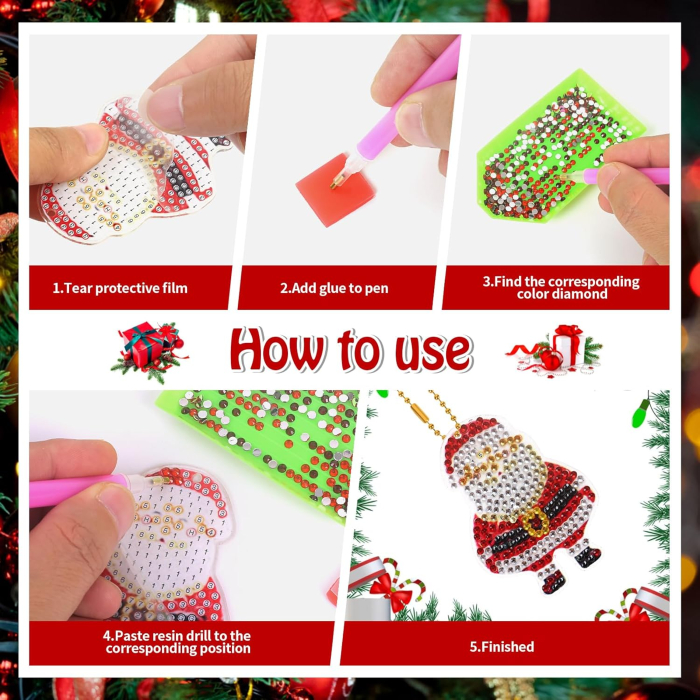 1.Tear protective film

2.Add glue to pen

3.Find the corresponding color diamond

How to use

4.Paste resin drill to the corresponding position

5.Finished