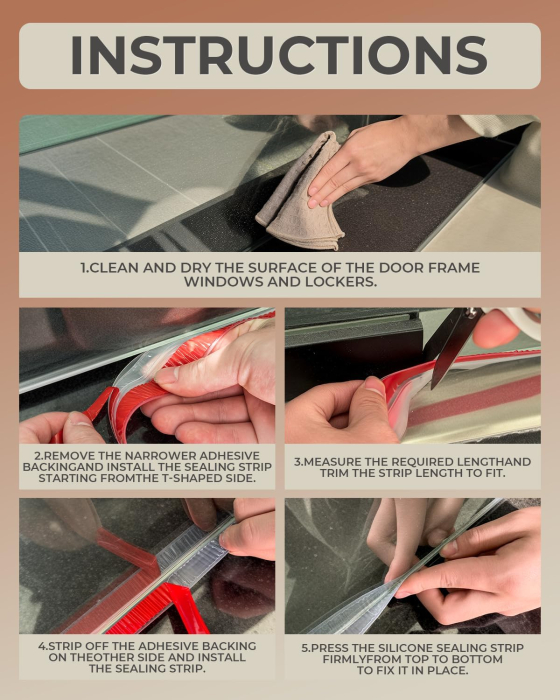 INSTRUCTIONS

1.CLEAN AND DRY THE SURFACE OF THE DOOR FRAME WINDOWS AND LOCKERS.

2.REMOVE THE NARROWER ADHESIVE BACKINGAND INSTALL THE SEALING STRIP STARTING FROMTHE T-SHAPED SIDE.

3.MEASURE THE REQUIRED LENGTHAND TRIM THE STRIP LENGTH TO FIT.

4.STRIP OFF THE ADHESIVE BACKING ON THEOTHER SIDE AND INSTALL THE SEALING STRIP.

5.PRESS THE SILICONE SEALING STRIP FIRMLYFROM TOP TO BOTTOM TO FIX IT IN PLACE.