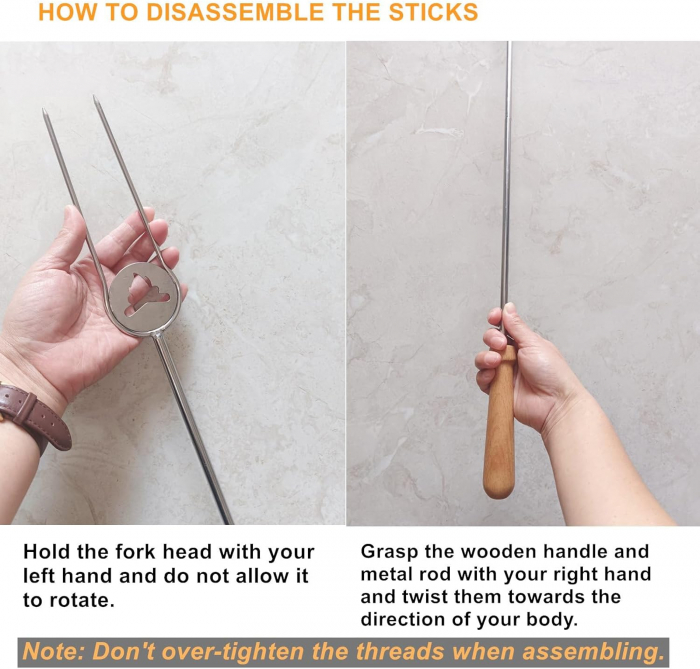 HOW TO DISASSEMBLE THE STICKS

Hold the fork head with your left hand and do not allow it to rotate.

Grasp the wooden handle and metal rod with your right hand and twist them towards the direction of your body.

Note: Don't over-tighten the threads when assembling.