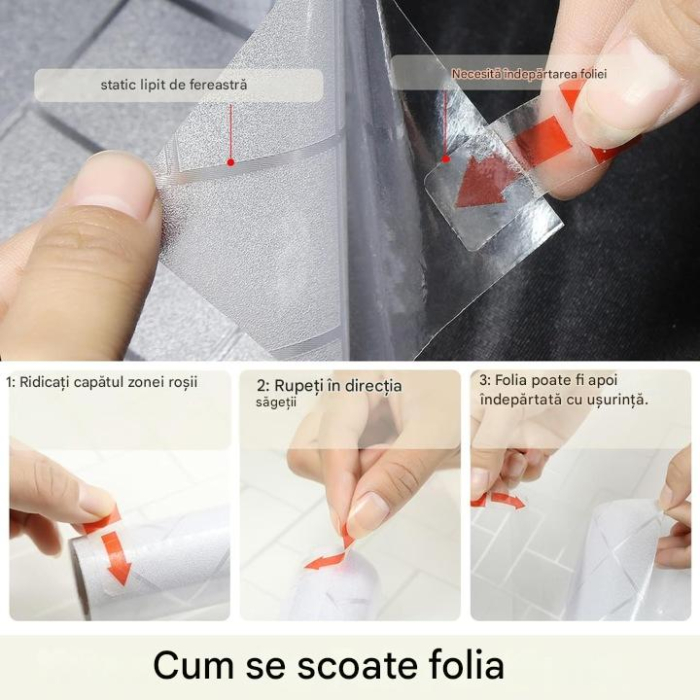 static lipit de fereastră

Necesită îndepărtarea foliei

1: Ridicați capătul zonei roșii

2: Rupeți în direcția săgeții

3: Folia poate fi apoi îndepărtată cu ușurință.

Cum se scoate folia