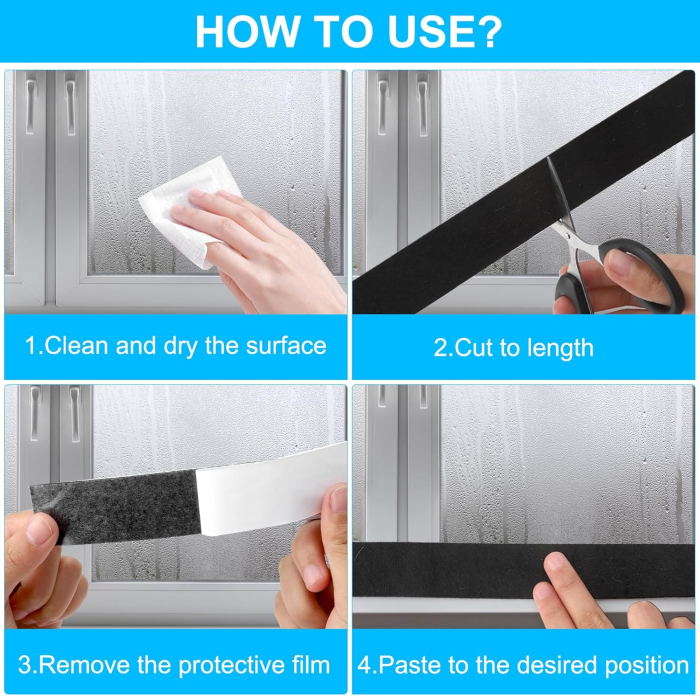 HOW TO USE?

1.Clean and dry the surface

2.Cut to length

3.Remove the protective film

4.Paste to the desired position