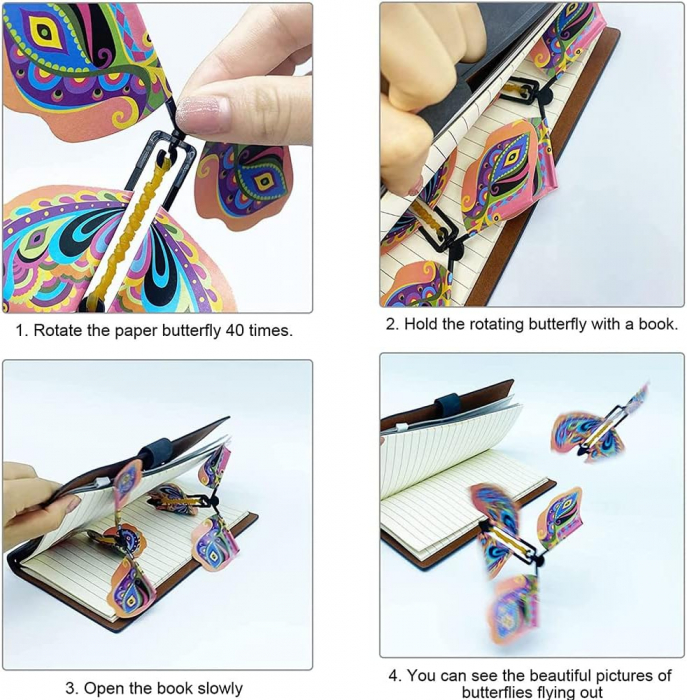 1. Rotate the paper butterfly 40 times.

2. Hold the rotating butterfly with a book.

3. Open the book slowly

4. You can see the beautiful pictures of butterflies flying out