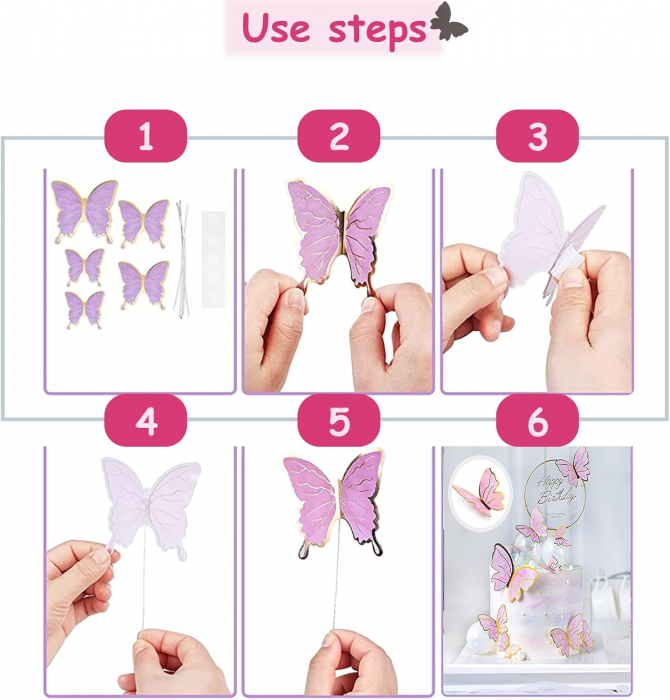 Use steps

1

2

3

4

5

6

Happy Birthday