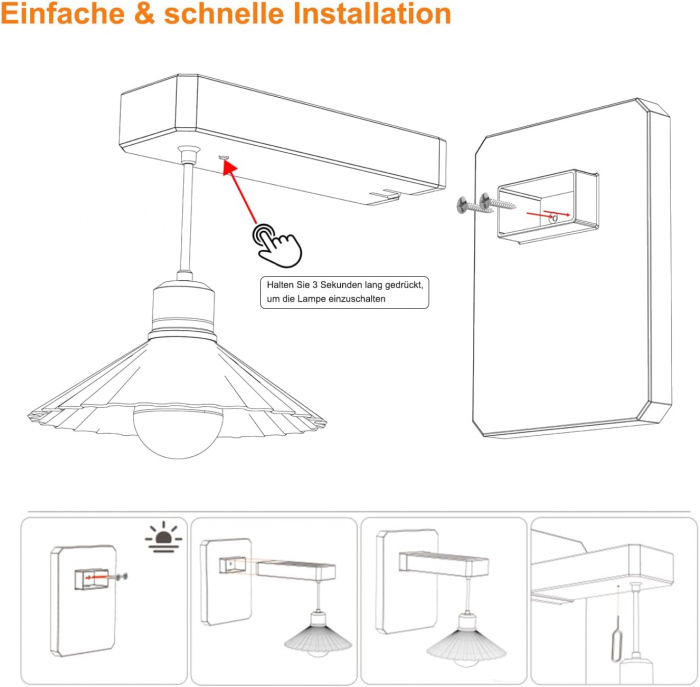 Einfache & schnelle Installation

Halten Sie 3 Sekunden lang gedrückt, um die Lampe einzuschalten