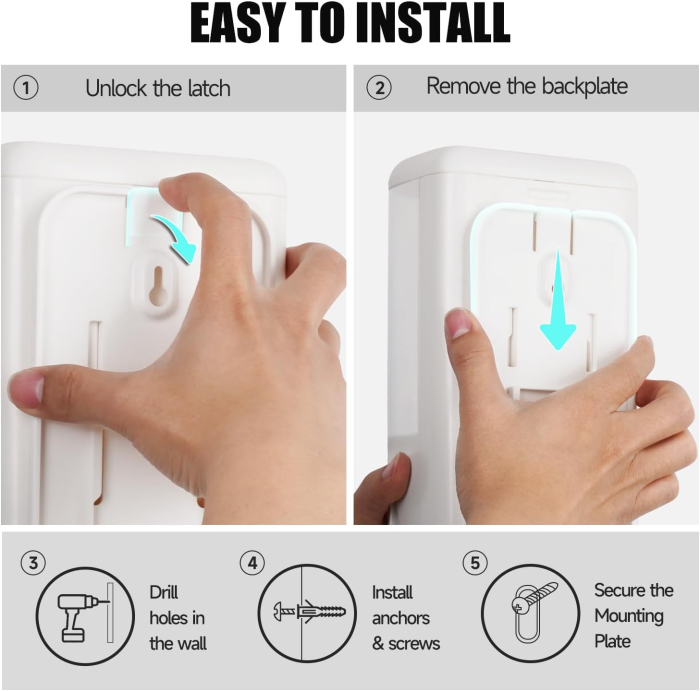 EASY TO INSTALL

1 Unlock the latch

2 Remove the backplate

3 Drill holes in the wall

4 Install anchors & screws

5 Secure the Mounting Plate