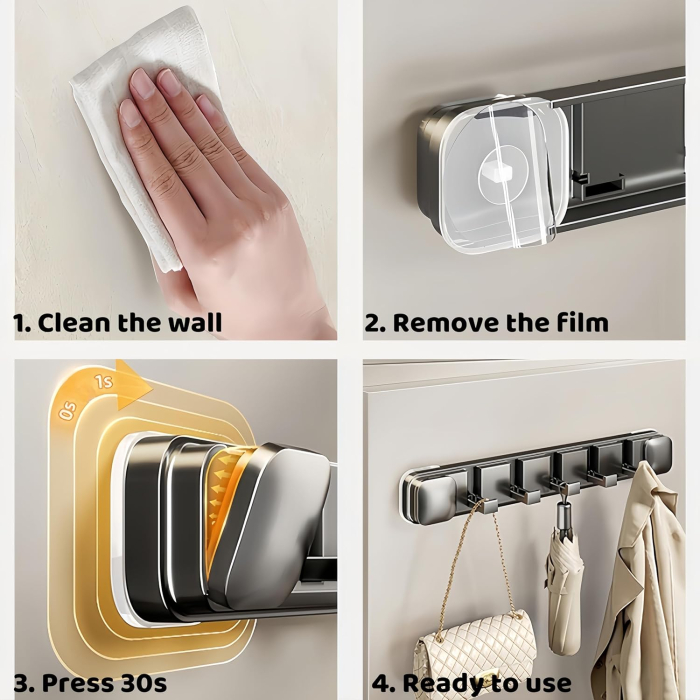 1. Clean the wall

2. Remove the film

0s
1s

3. Press 30s

4. Ready to use