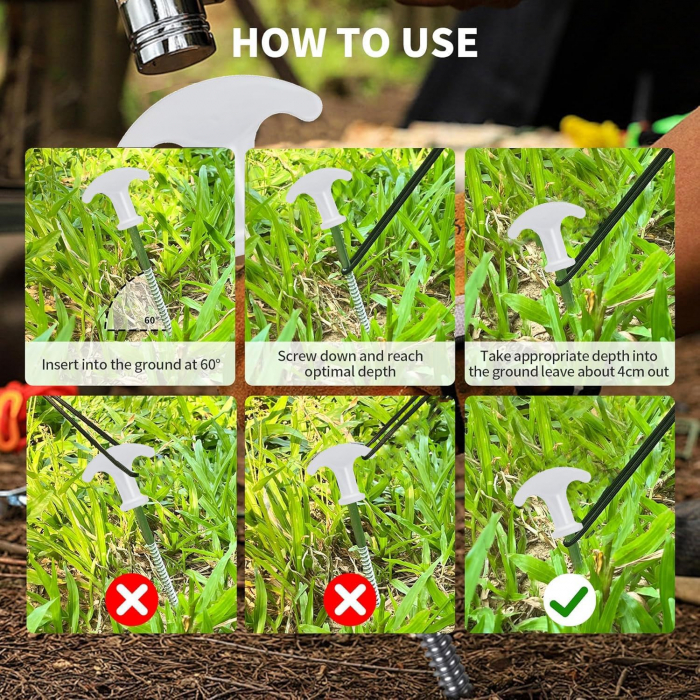 HOW TO USE

60°

Insert into the ground at 60°

Screw down and reach optimal depth

Take appropriate depth into the ground leave about 4cm out