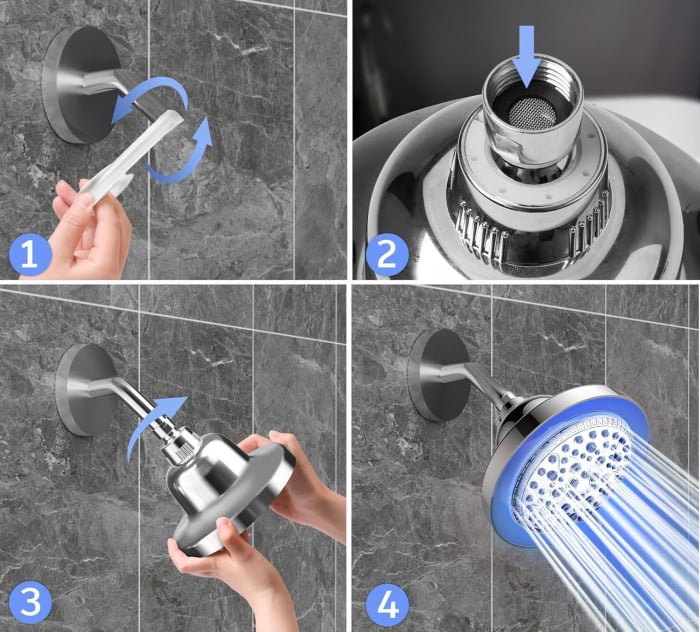 1

2

3

4