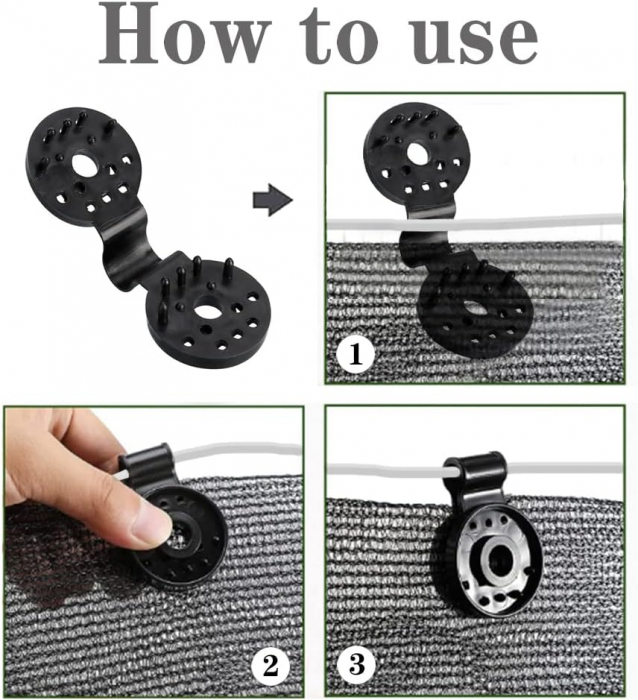 How to use

1

2

3