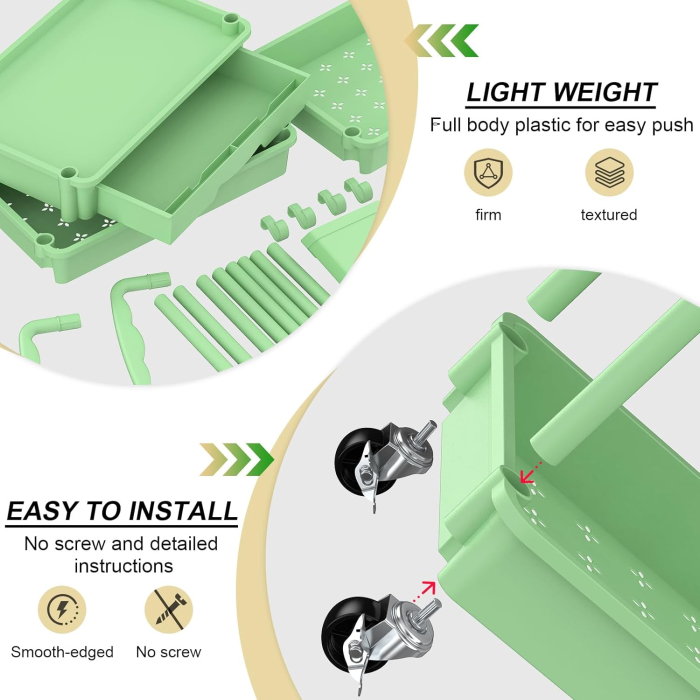 LIGHT WEIGHT

Full body plastic for easy push

firm

textured

EASY TO INSTALL

No screw and detailed instructions

Smooth-edged

No screw