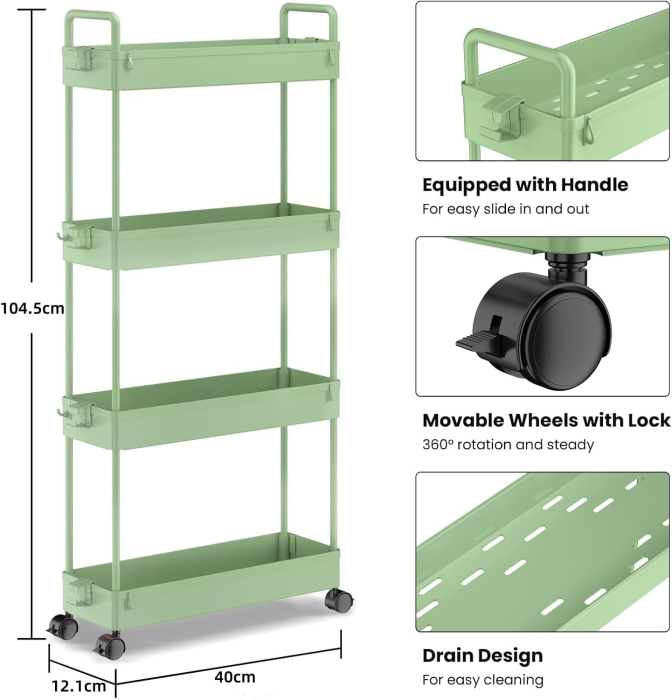 104.5cm

12.1cm

40cm

Equipped with Handle

For easy slide in and out

Movable Wheels with Lock

360° rotation and steady

Drain Design

For easy cleaning