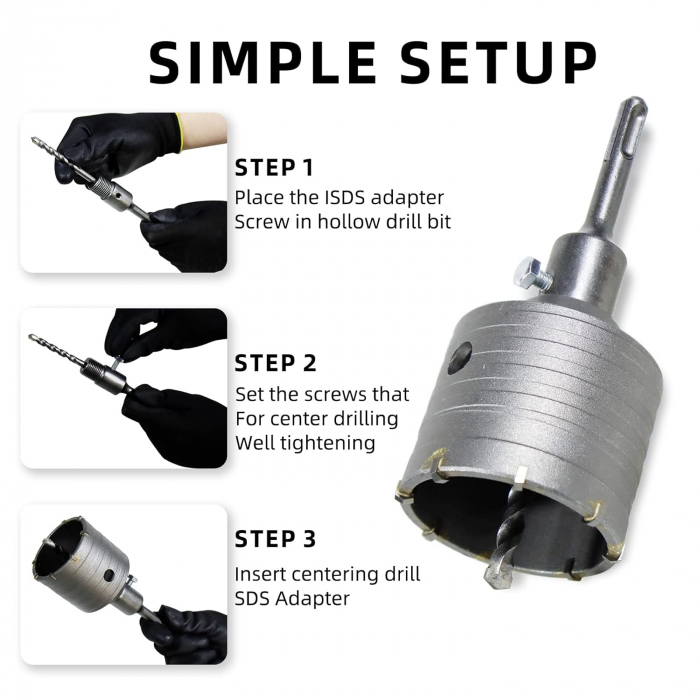 SIMPLE SETUP

STEP 1
Place the ISDS adapter
Screw in hollow drill bit

STEP 2
Set the screws that
For center drilling
Well tightening

STEP 3
Insert centering drill
SDS Adapter