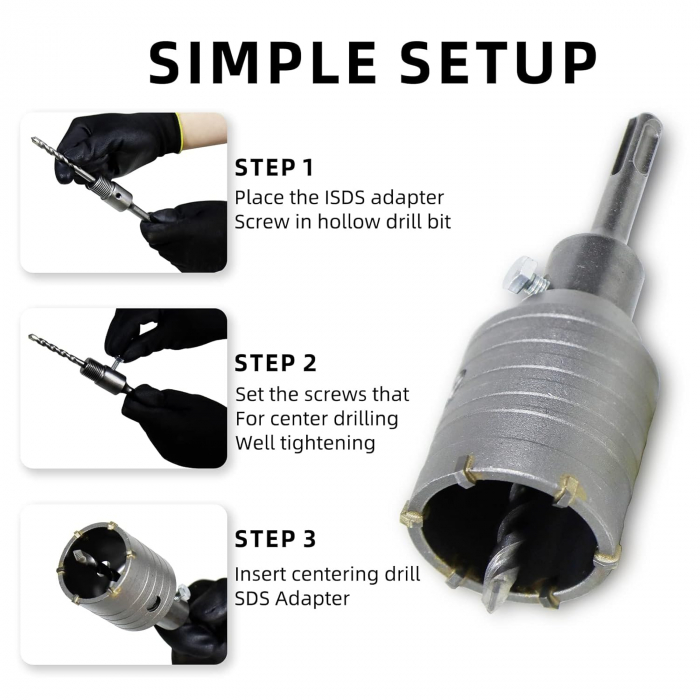 SIMPLE SETUP

STEP 1
Place the ISDS adapter
Screw in hollow drill bit

STEP 2
Set the screws that
For center drilling
Well tightening

STEP 3
Insert centering drill
SDS Adapter