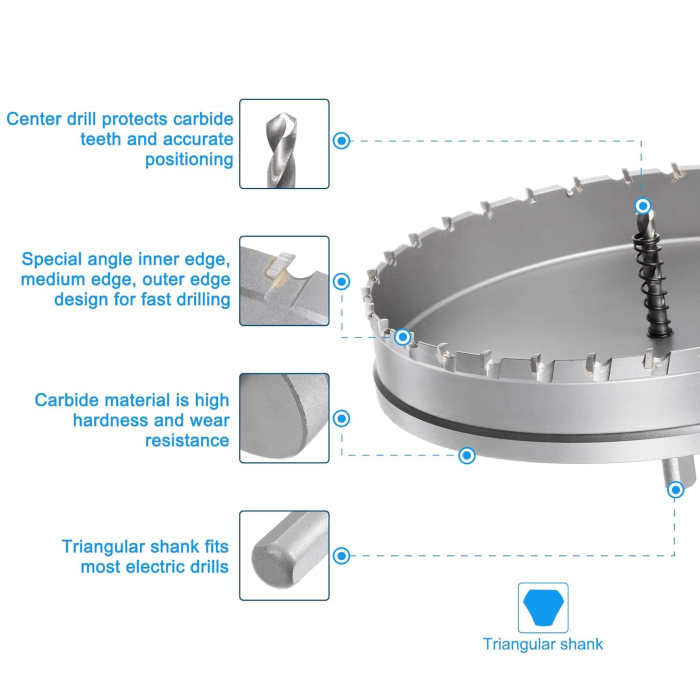 Center drill protects carbide teeth and accurate positioning

Special angle inner edge, medium edge, outer edge design for fast drilling

Carbide material is high hardness and wear resistance

Triangular shank fits most electric drills

Triangular shank