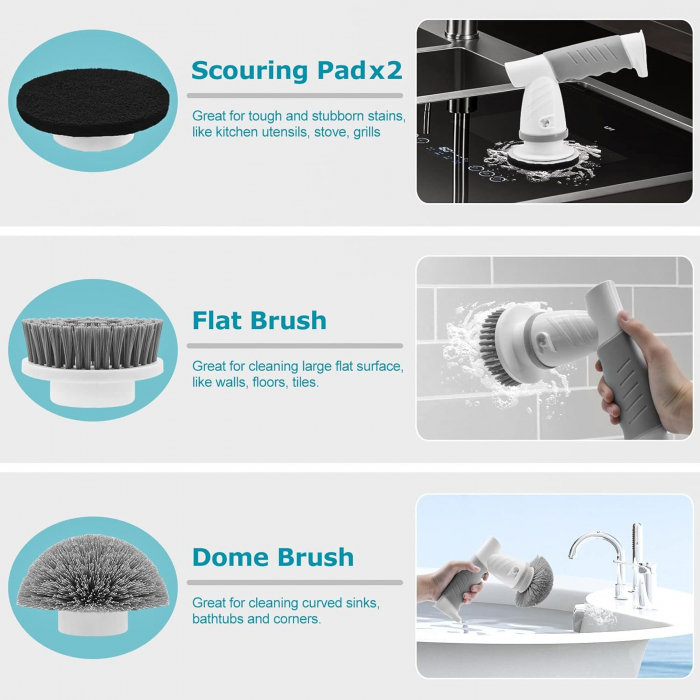 Scouring Pad x2

Great for tough and stubborn stains, like kitchen utensils, stove, grills

Flat Brush

Great for cleaning large flat surface, like walls, floors, tiles.

Dome Brush

Great for cleaning curved sinks, bathtubs and corners.