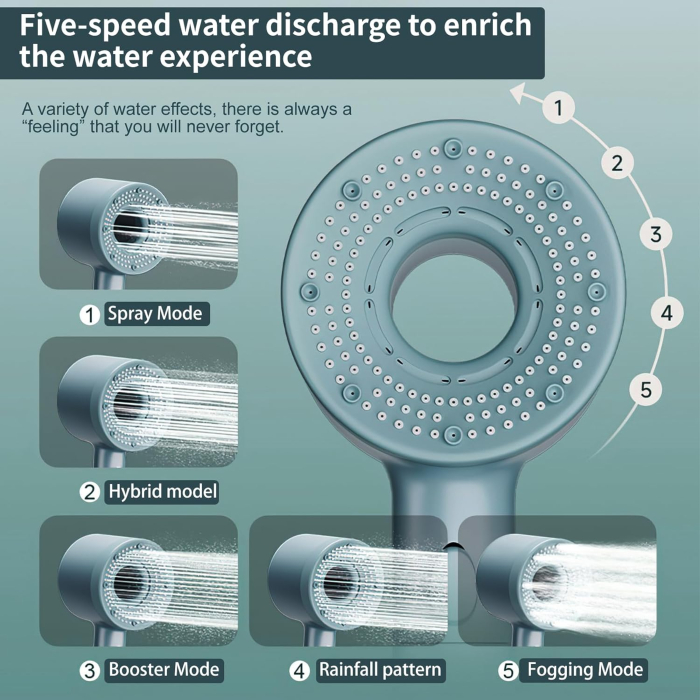 Five-speed water discharge to enrich the water experience

A variety of water effects, there is always a "feeling" that you will never forget.

1
2
3
4
5

1 Spray Mode

2 Hybrid model

3 Booster Mode

4 Rainfall pattern

5 Fogging Mode