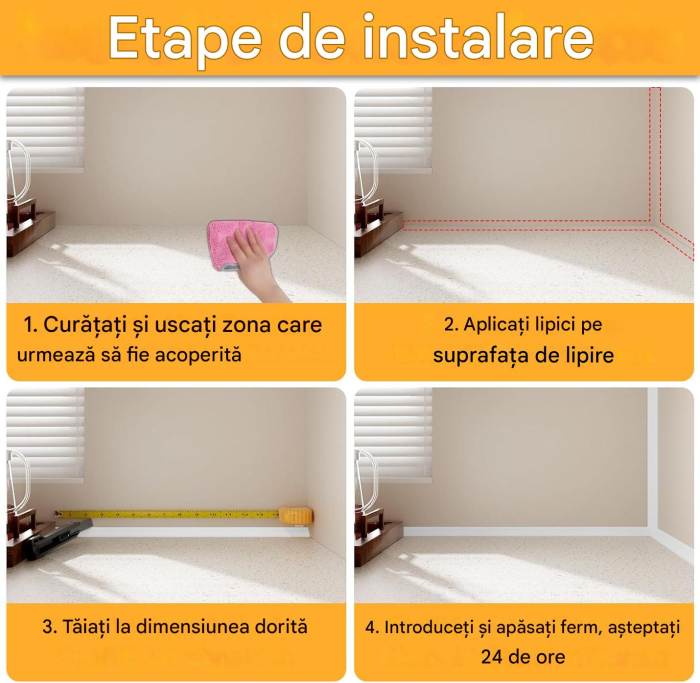 Etape de instalare

1. Curățați și uscați zona care urmează să fie acoperită

2. Aplicați lipici pe suprafața de lipire

3. Tăiați la dimensiunea dorită

4. Introduceți și apăsați ferm, așteptați 24 de ore