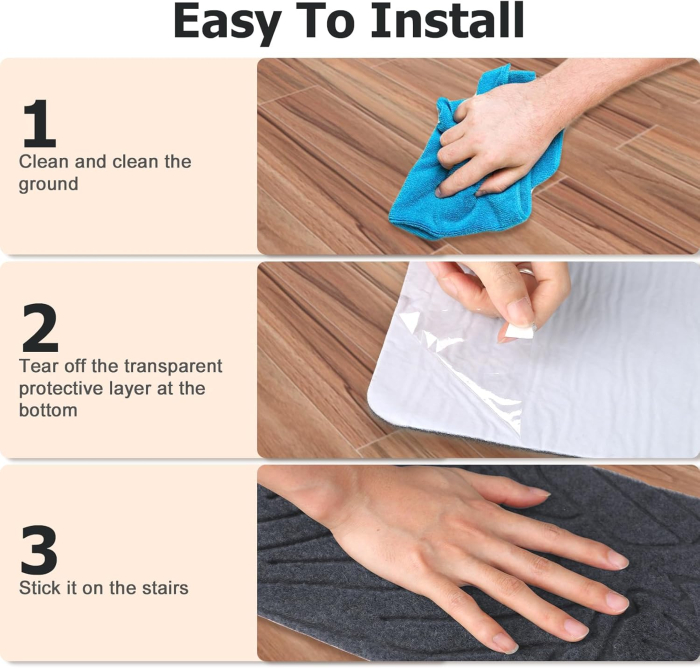 Easy To Install

1
Clean and clean the ground

2
Tear off the transparent protective layer at the bottom

3
Stick it on the stairs