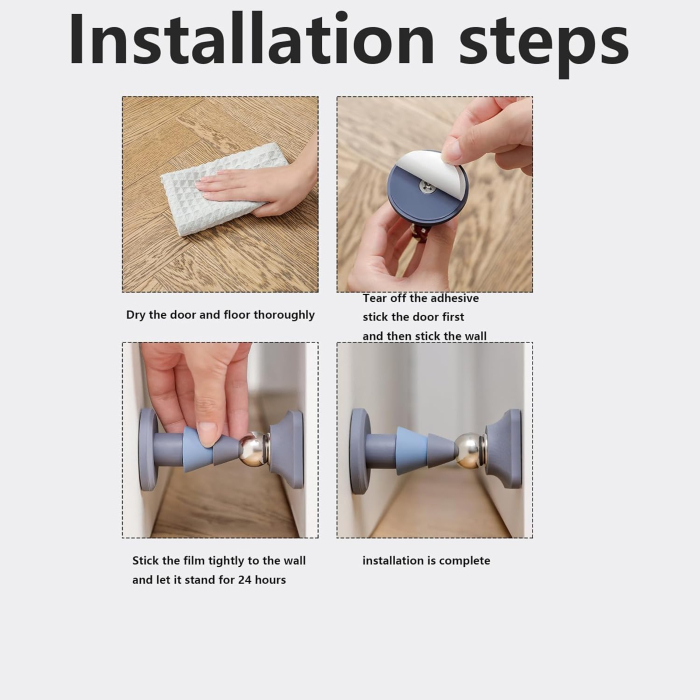 Installation steps

Dry the door and floor thoroughly

Tear off the adhesive
stick the door first
and then stick the wall

Stick the film tightly to the wall
and let it stand for 24 hours

installation is complete