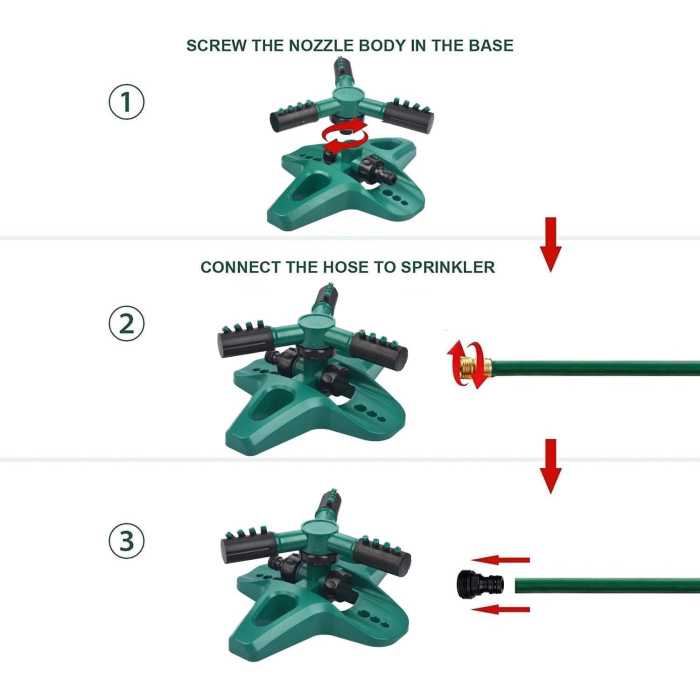 SCREW THE NOZZLE BODY IN THE BASE

1

CONNECT THE HOSE TO SPRINKLER

2

3