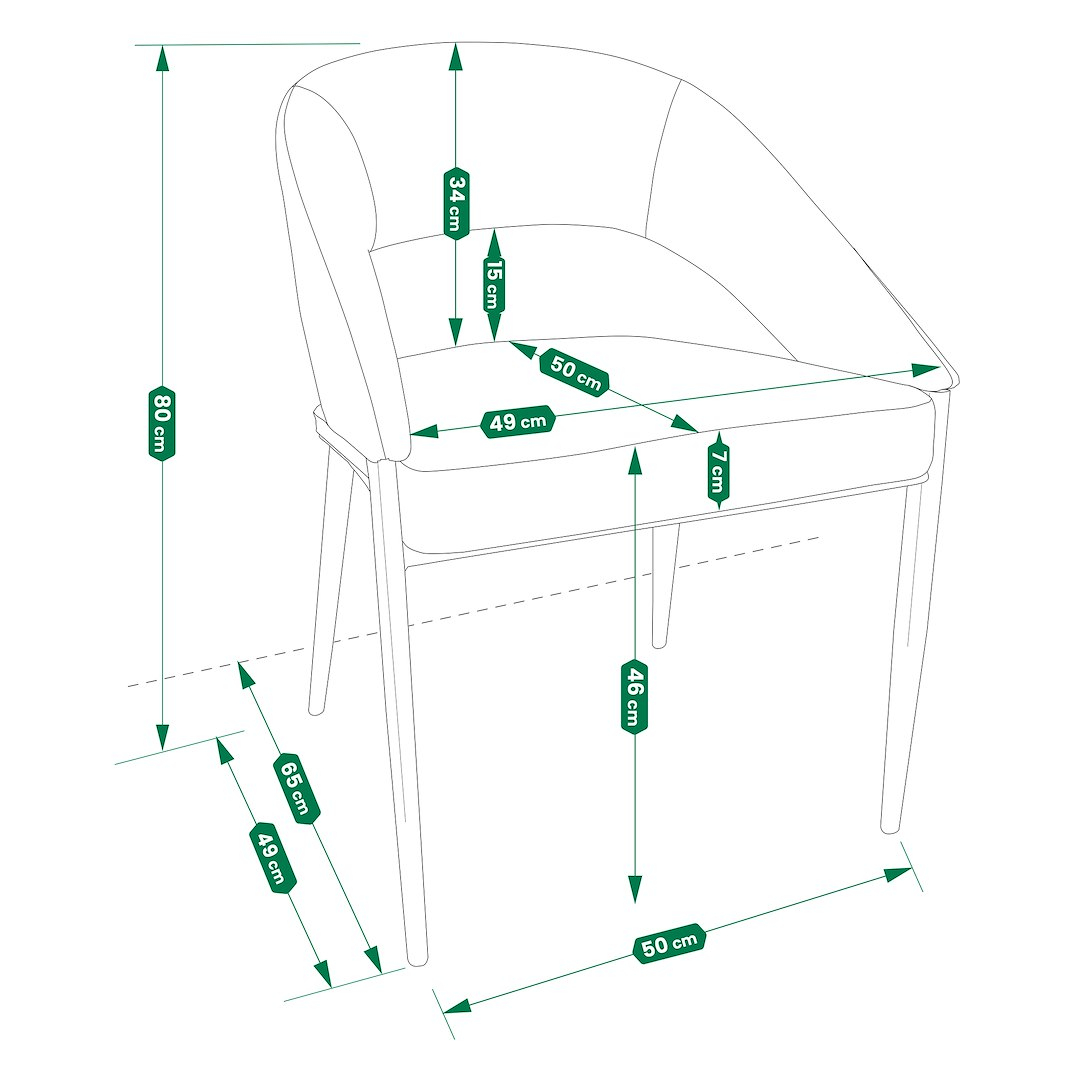 80 cm
34 cm
15 cm
50 cm
49 cm
7 cm
46 cm
65 cm
49 cm
50 cm