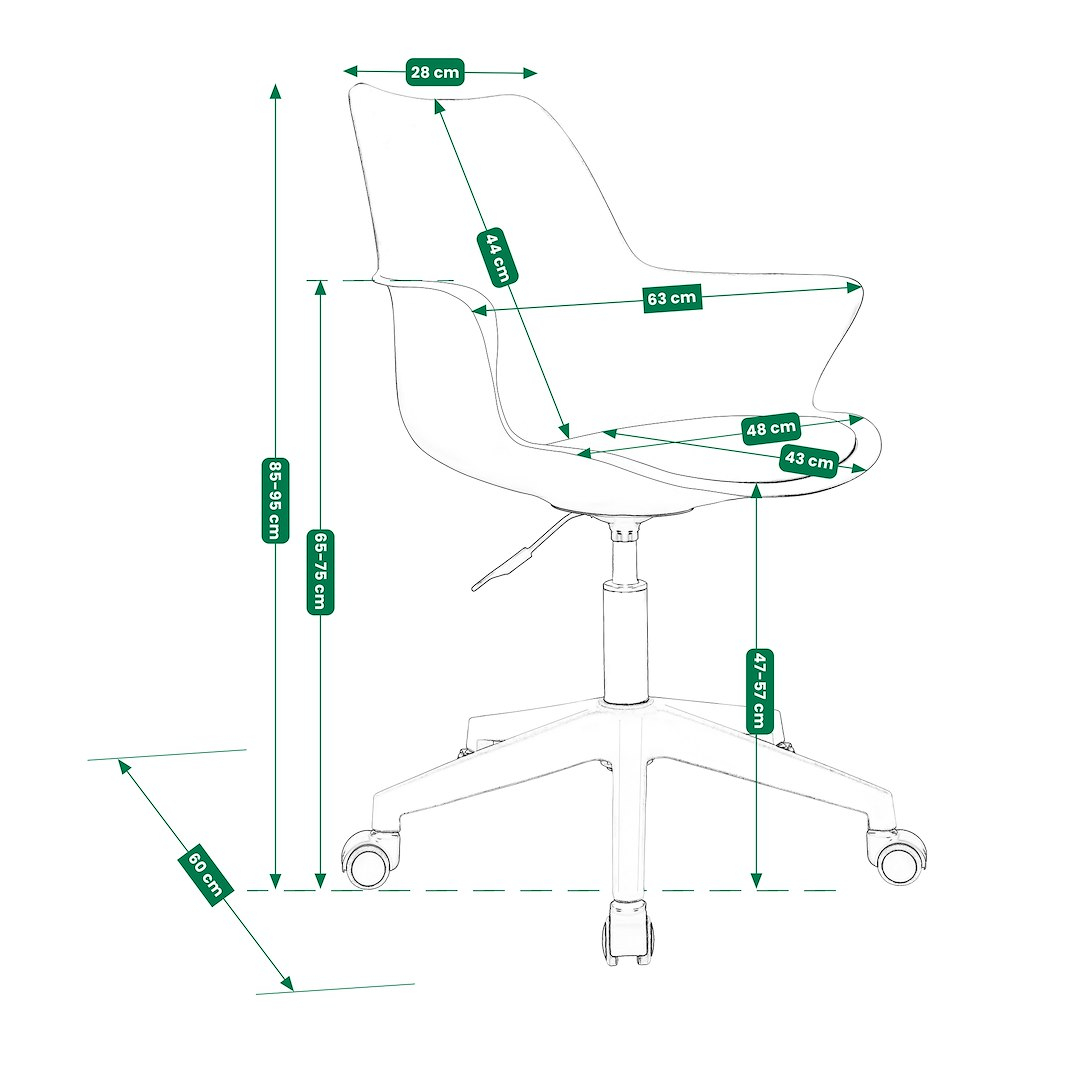 28 cm
44 cm
63 cm
48 cm
43 cm
85-95 cm
65-75 cm
47-57 cm
60 cm