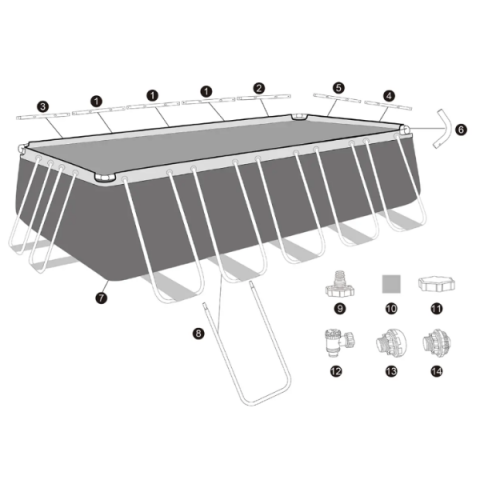 3
1
1
1
2
5
4
6
7
8
9
10
11
12
13
14