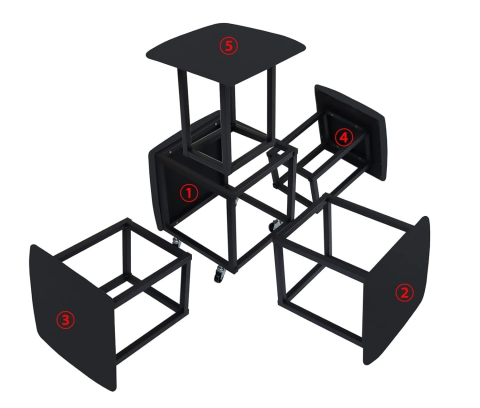 ⑤
④
①
③
②