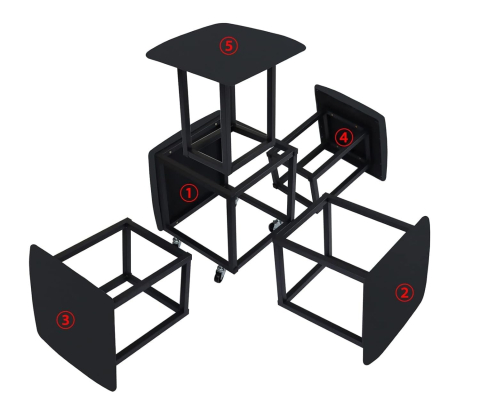 ⑤
④
①
③
②