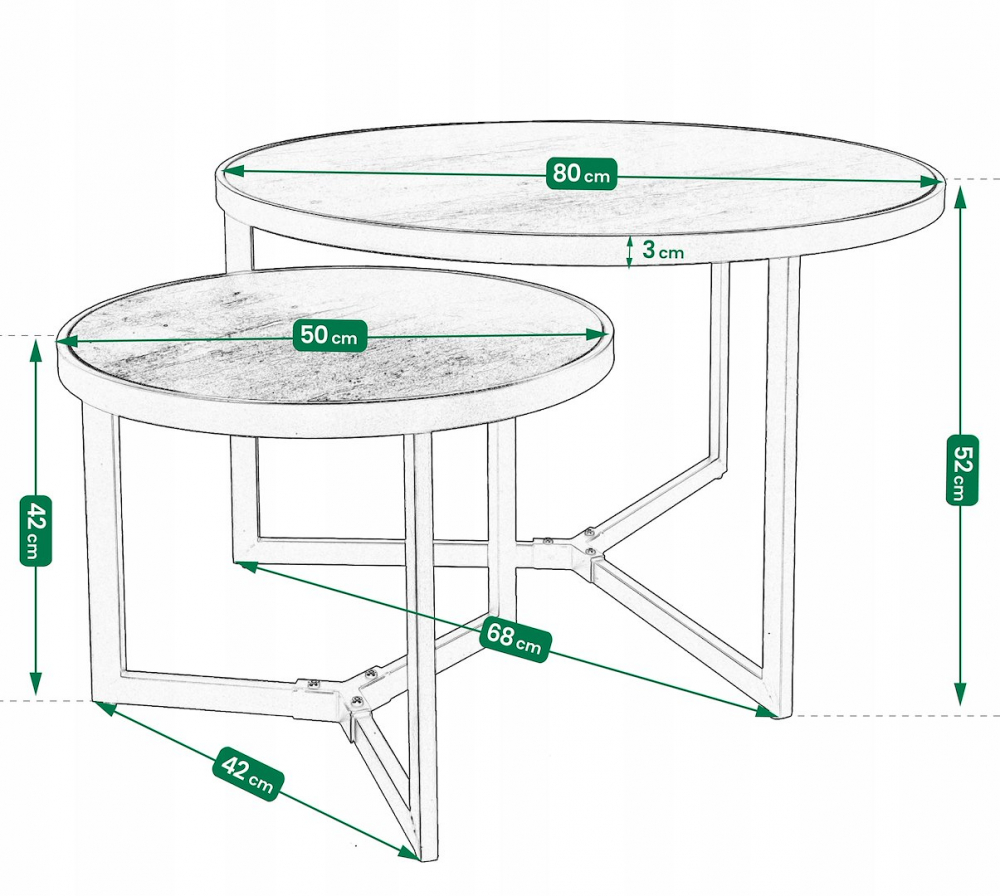 80 cm
3 cm
50 cm
52 cm
42 cm
68 cm
42 cm