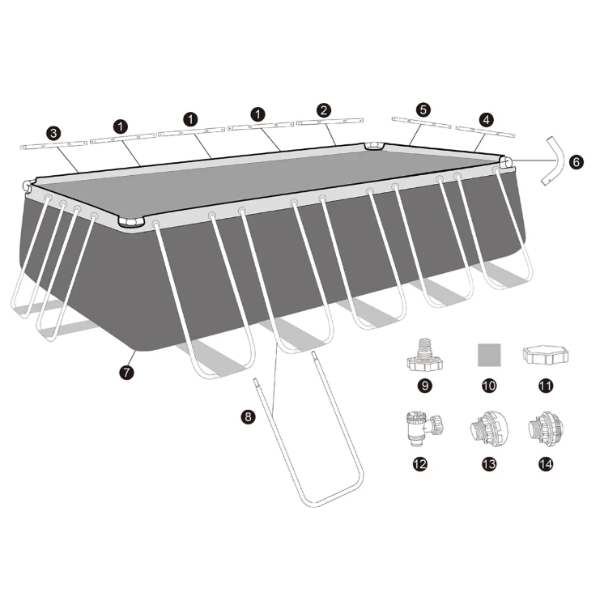 3
1
1
1
2
5
4
6
7
8
9
10
11
12
13
14