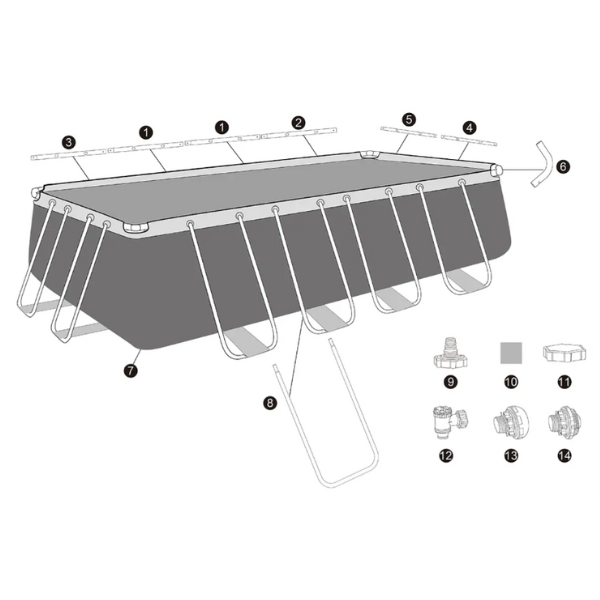 3
1
1
2
5
4
6
7
8
9
10
11
12
13
14