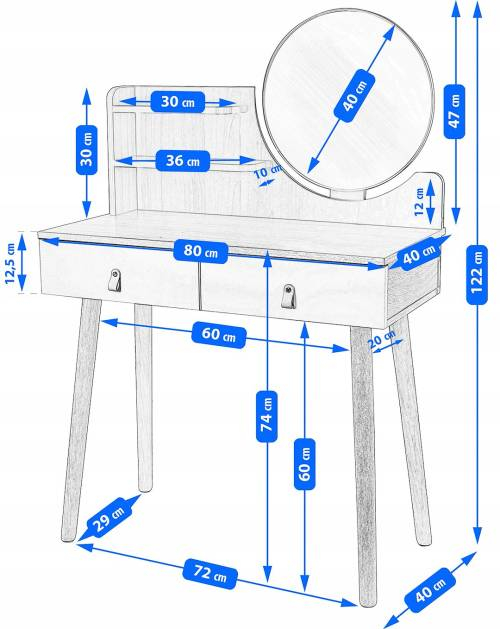 30 cm
40 cm
47 cm
30 cm
36 cm
10 cm
12 cm
12,5 cm
80 cm
40 cm
122 cm
60 cm
20 cm
74 cm
60 cm
29 cm
72 cm
40 cm