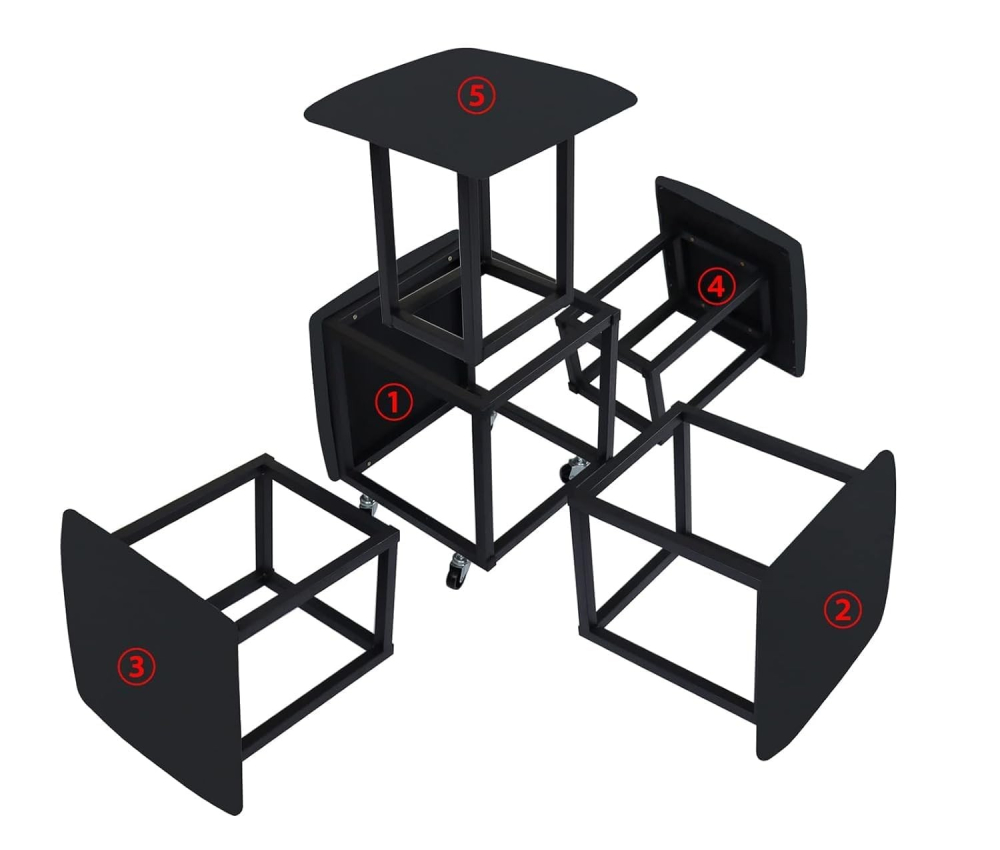 ⑤
④
①
③
②