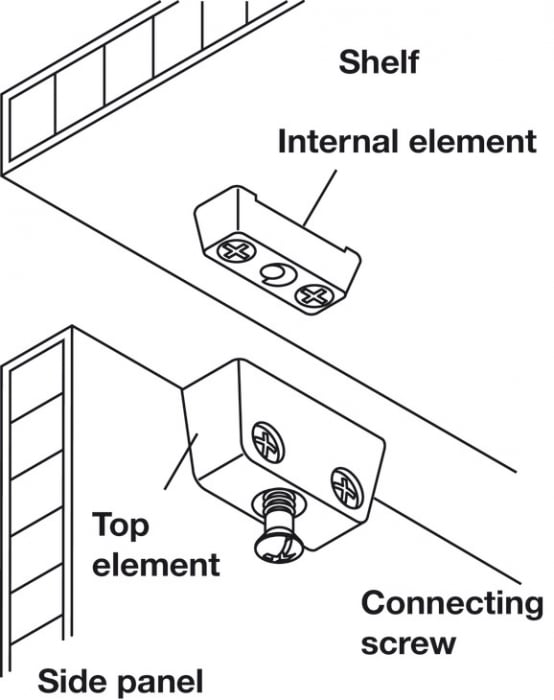 Shelf

Internal element

Top element

Connecting screw

Side panel