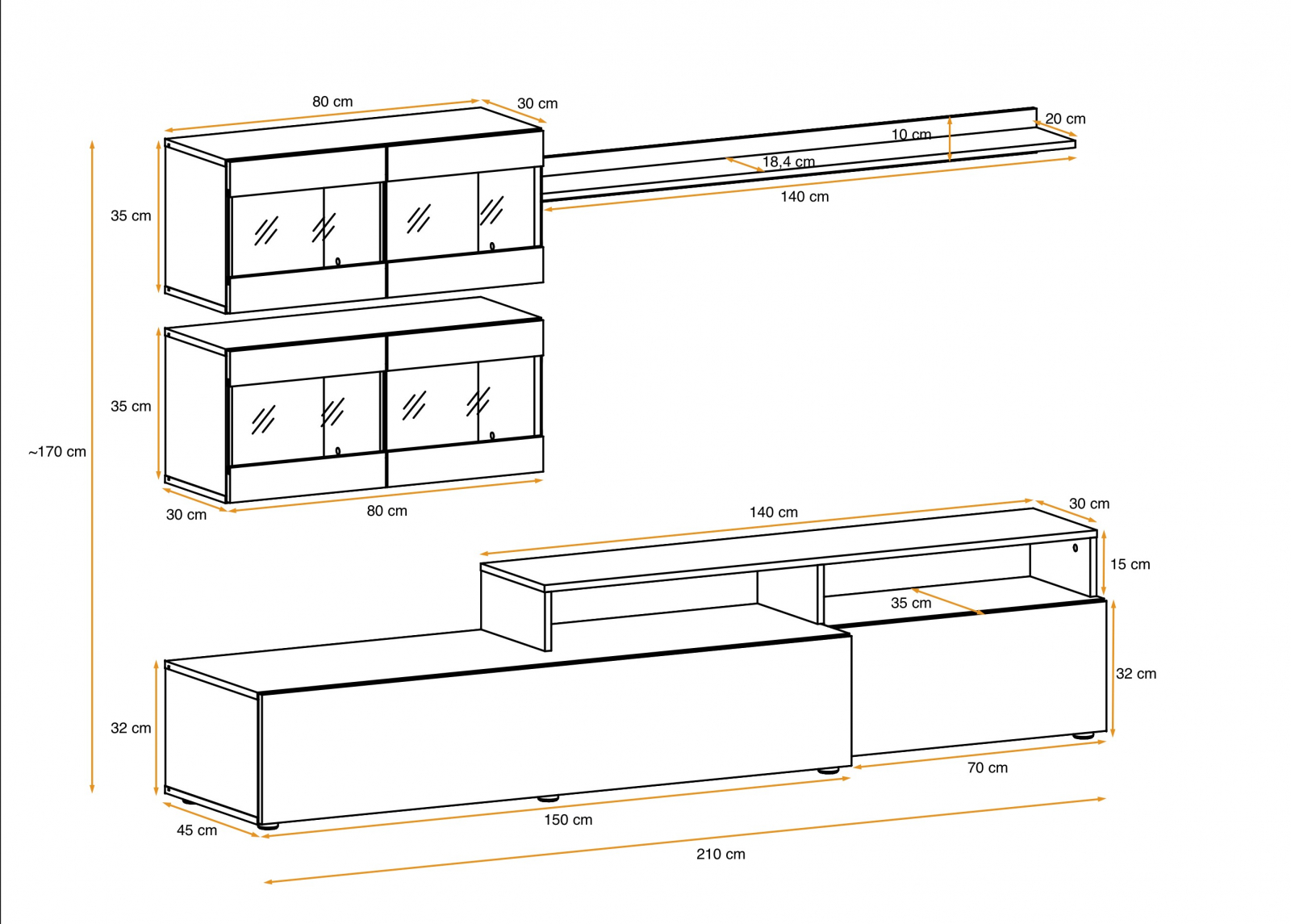 80 cm
30 cm
20 cm
10 cm
18,4 cm
140 cm
35 cm
35 cm
~170 cm
30 cm
80 cm
140 cm
30 cm
15 cm
35 cm
32 cm
32 cm
70 cm
45 cm
150 cm
210 cm