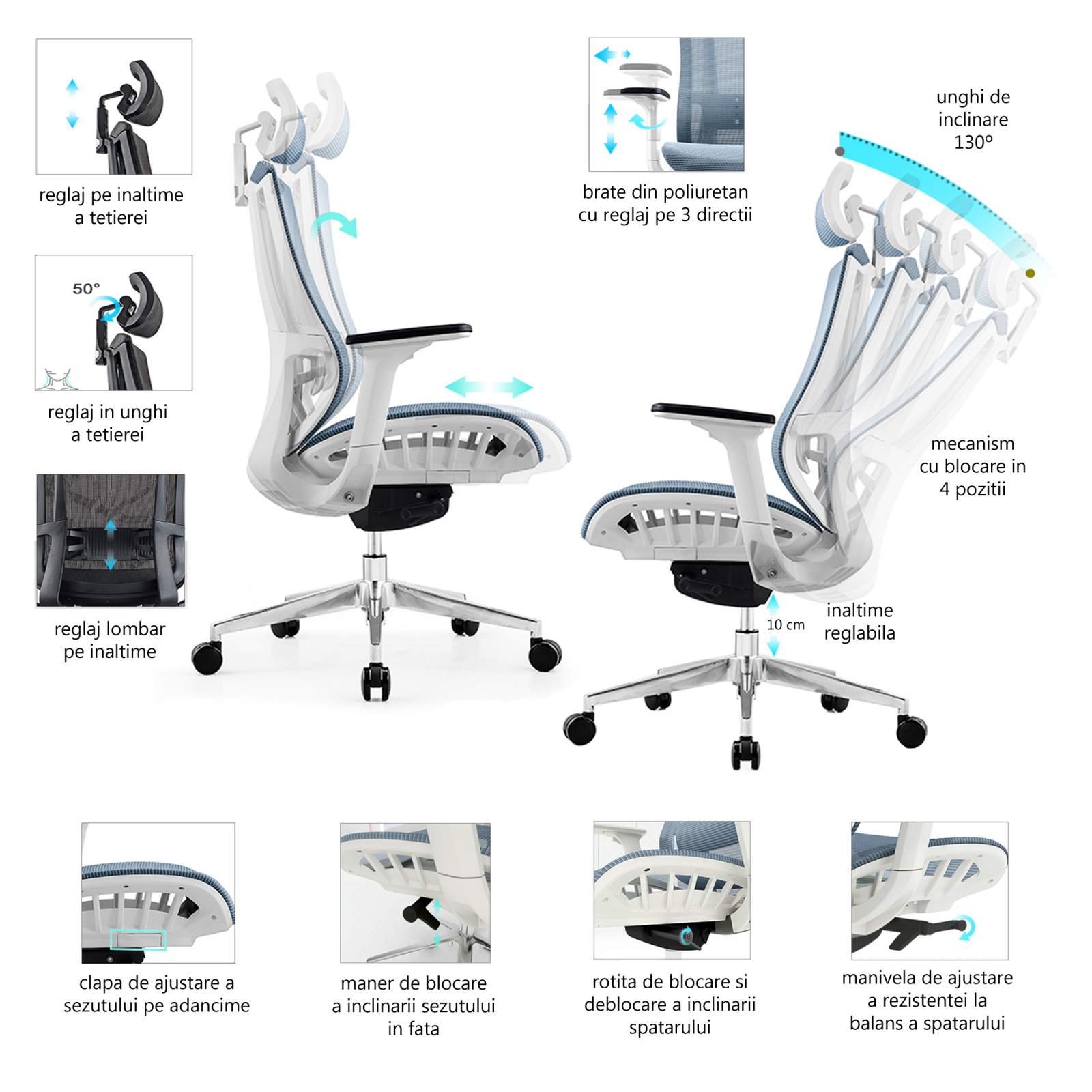 reglaj pe inaltime a tetierei

50°

reglaj in unghi a tetierei

reglaj lombar pe inaltime

brate din poliuretan cu reglaj pe 3 directii

unghi de inclinare 130º

mecanism cu blocare in 4 pozitii

10 cm

inaltime reglabila

clapa de ajustare a sezutului pe adancime

maner de blocare a inclinarii sezutului in fata

rotita de blocare si deblocare a inclinarii spatarului

manivela de ajustare a rezistentei la balans a spatarului