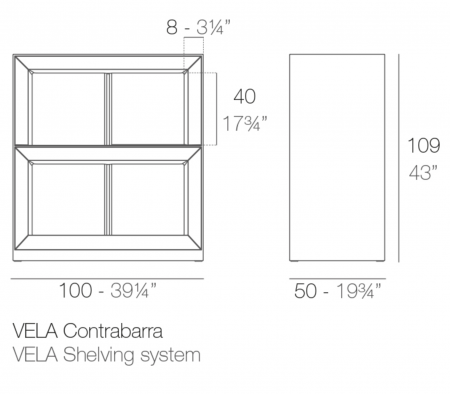 8 - 3¼"

40
17¾"

109
43"

100 - 39¼"

50 - 19¾"

VELA Contrabarra
VELA Shelving system