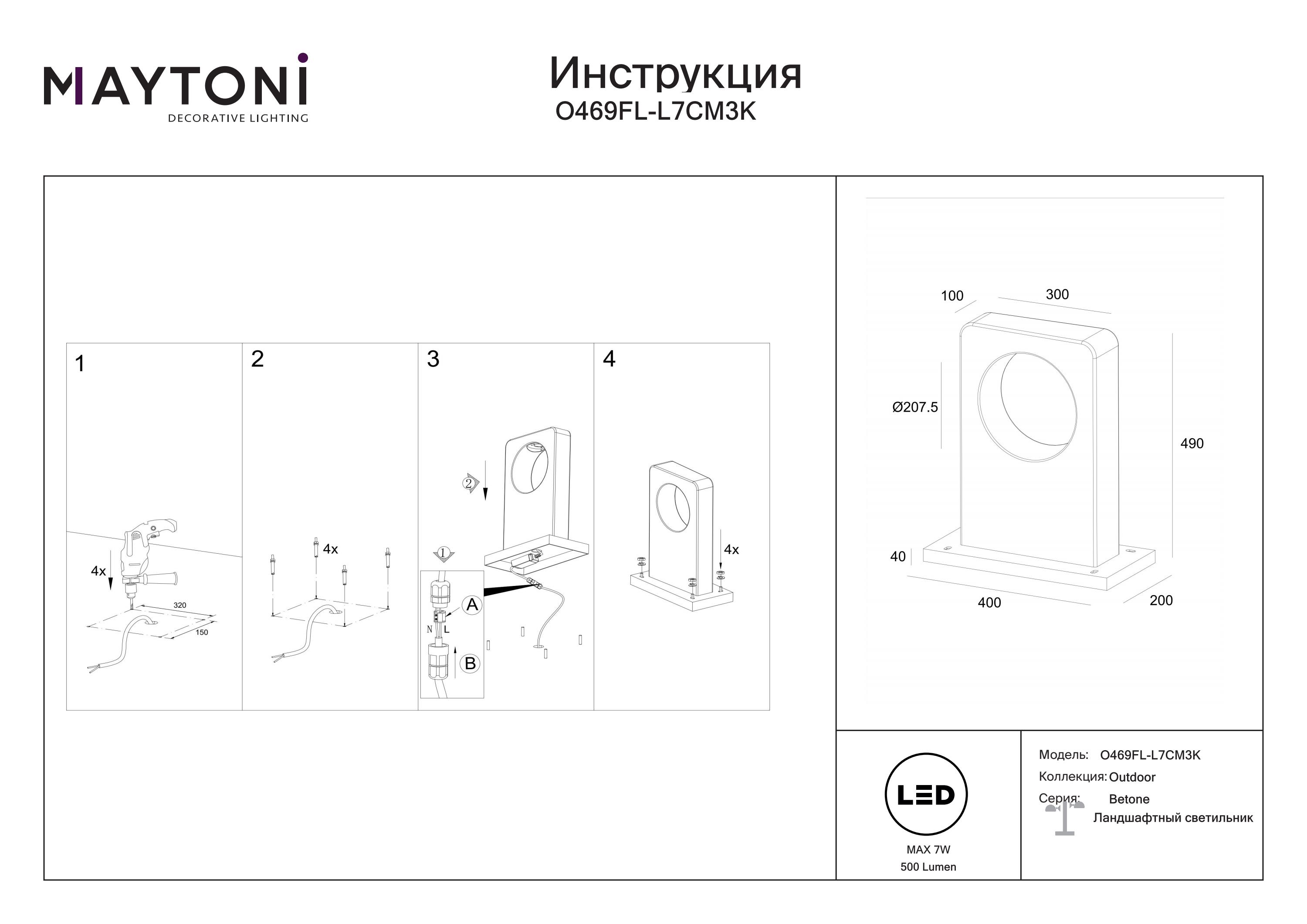 MAYTONI
DECORATIVE LIGHTING

Инструкция
O469FL-L7CM3K

1
4x
320
150

2
4x

3
2
1
A
N L
B

4
4x

100
300
Ø207.5
490
40
400
200

LED
MAX 7W
500 Lumen

Модель: O469FL-L7CM3K
Коллекция: Outdoor
Серия: Betone
Ландшафтный светильник