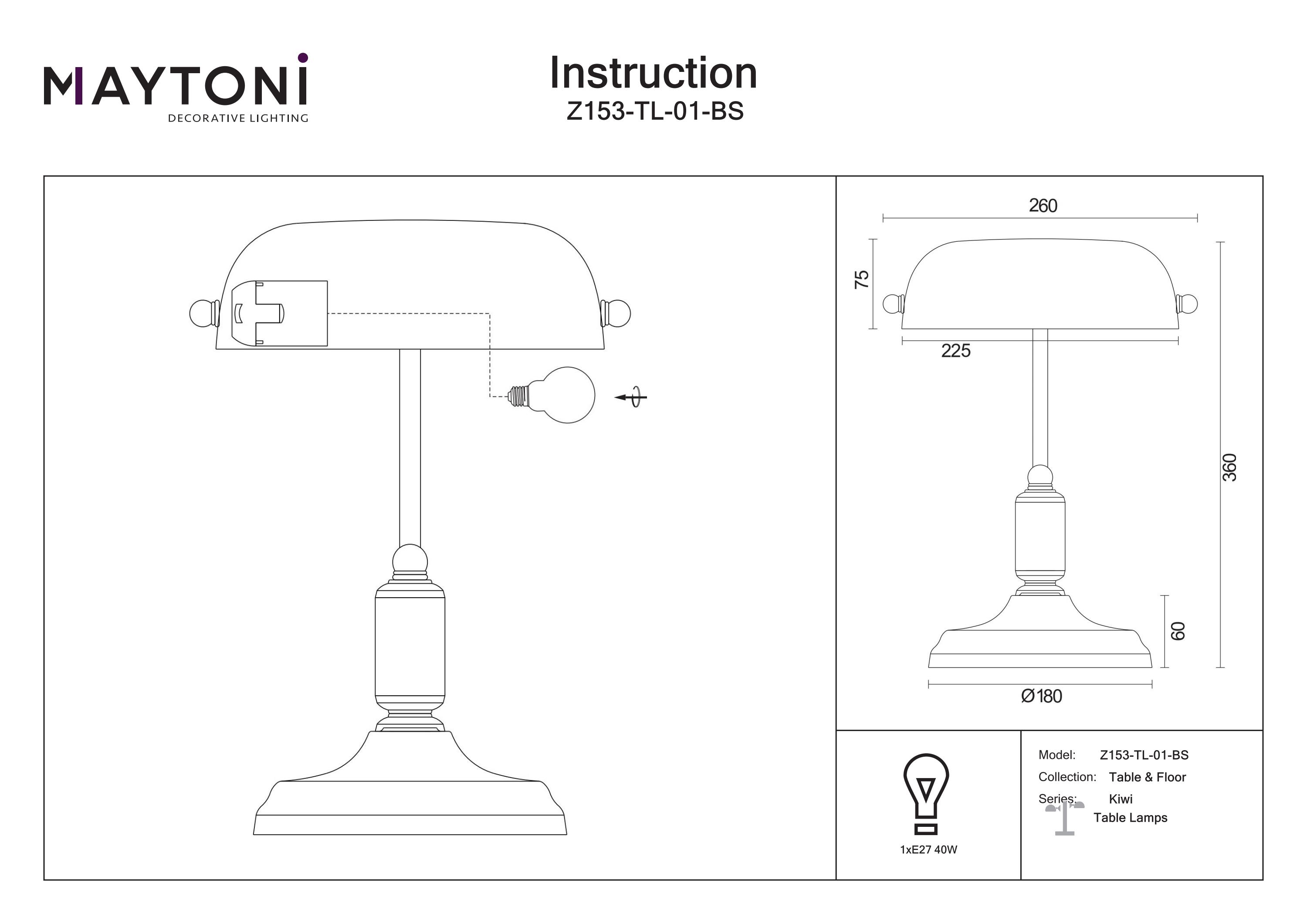 MAYTONI
DECORATIVE LIGHTING

Instruction
Z153-TL-01-BS

260
75
225
360
60
Ø180

1xE27 40W

Model: Z153-TL-01-BS
Collection: Table & Floor
Series: Kiwi
Table Lamps