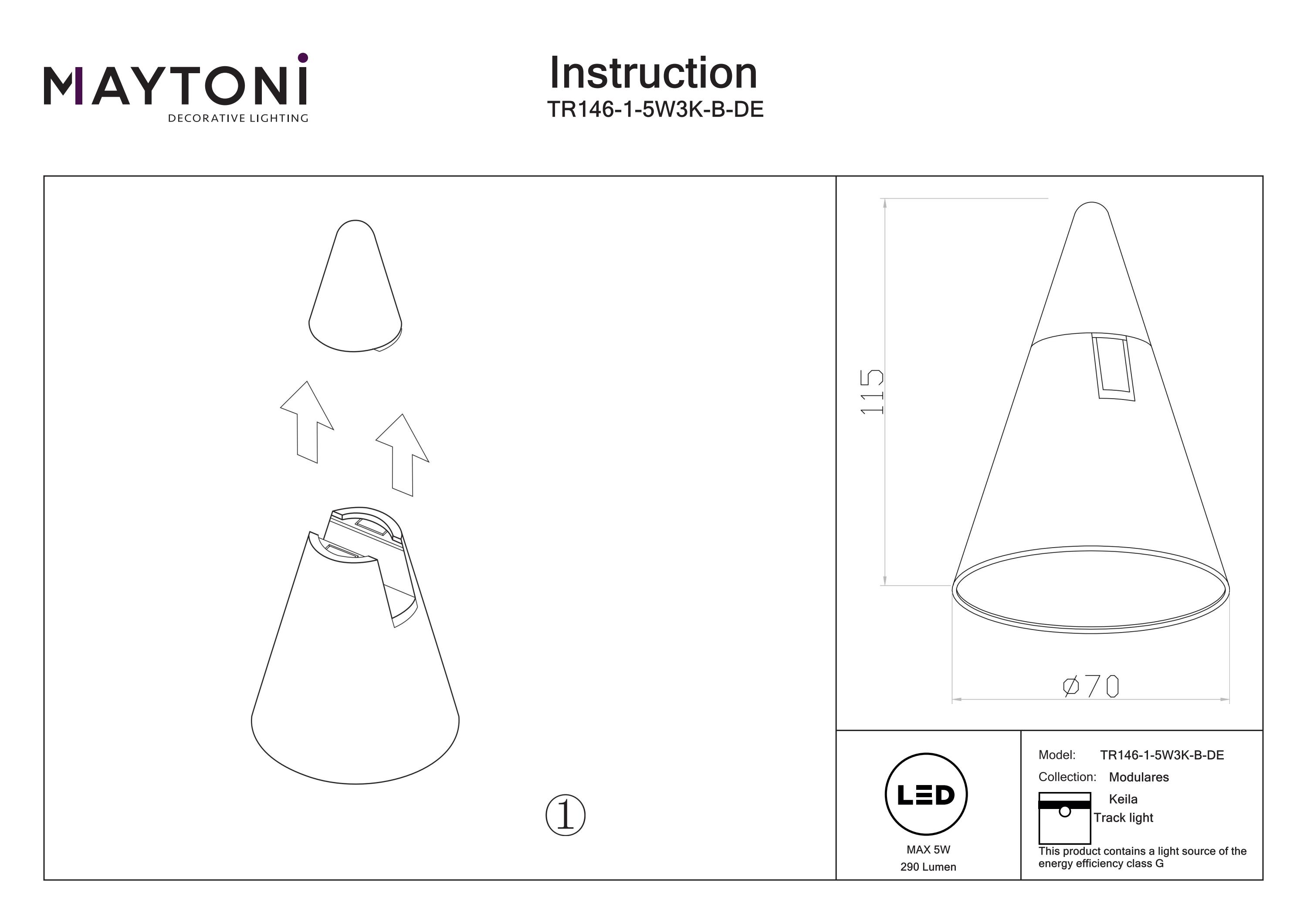 MAYTONI
DECORATIVE LIGHTING

Instruction
TR146-1-5W3K-B-DE

①

115

⌀70

LED

MAX 5W
290 Lumen

Model: TR146-1-5W3K-B-DE
Collection: Modulares
Keila
Track light
This product contains a light source of the energy efficiency class G