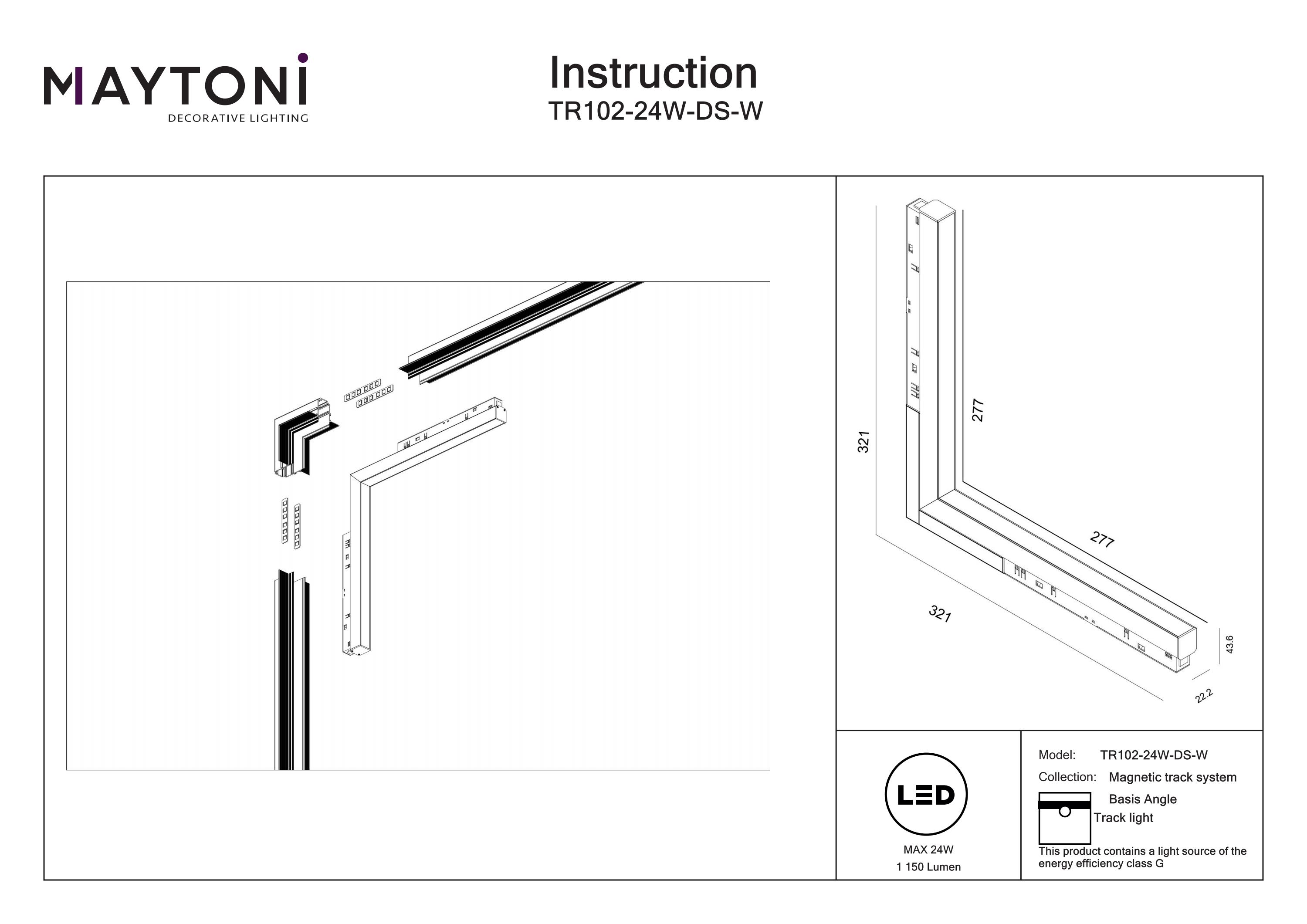 MAYTONI
DECORATIVE LIGHTING

Instruction
TR102-24W-DS-W

321
277
277
321
43.6
22.2

LED
MAX 24W
1 150 Lumen

Model: TR102-24W-DS-W
Collection: Magnetic track system
Basis Angle
Track light
This product contains a light source of the energy efficiency class G