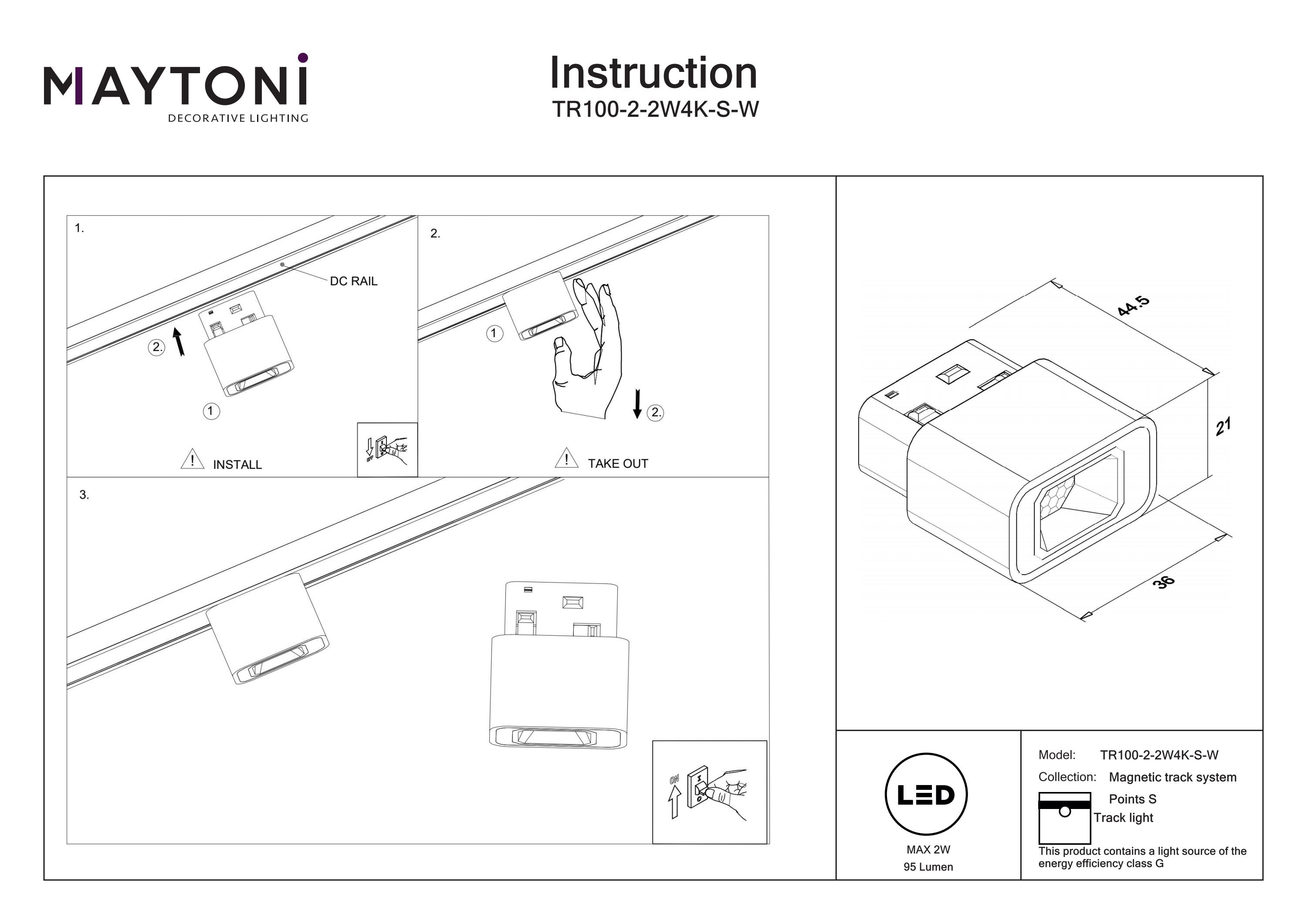 MAYTONI
DECORATIVE LIGHTING

Instruction
TR100-2-2W4K-S-W

1.
DC RAIL
2.
1
INSTALL
OFF

2.
1
2.
TAKE OUT

3.
ON

44.5
21
36

LED
MAX 2W
95 Lumen

Model: TR100-2-2W4K-S-W
Collection: Magnetic track system
Points S
Track light
This product contains a light source of the energy efficiency class G