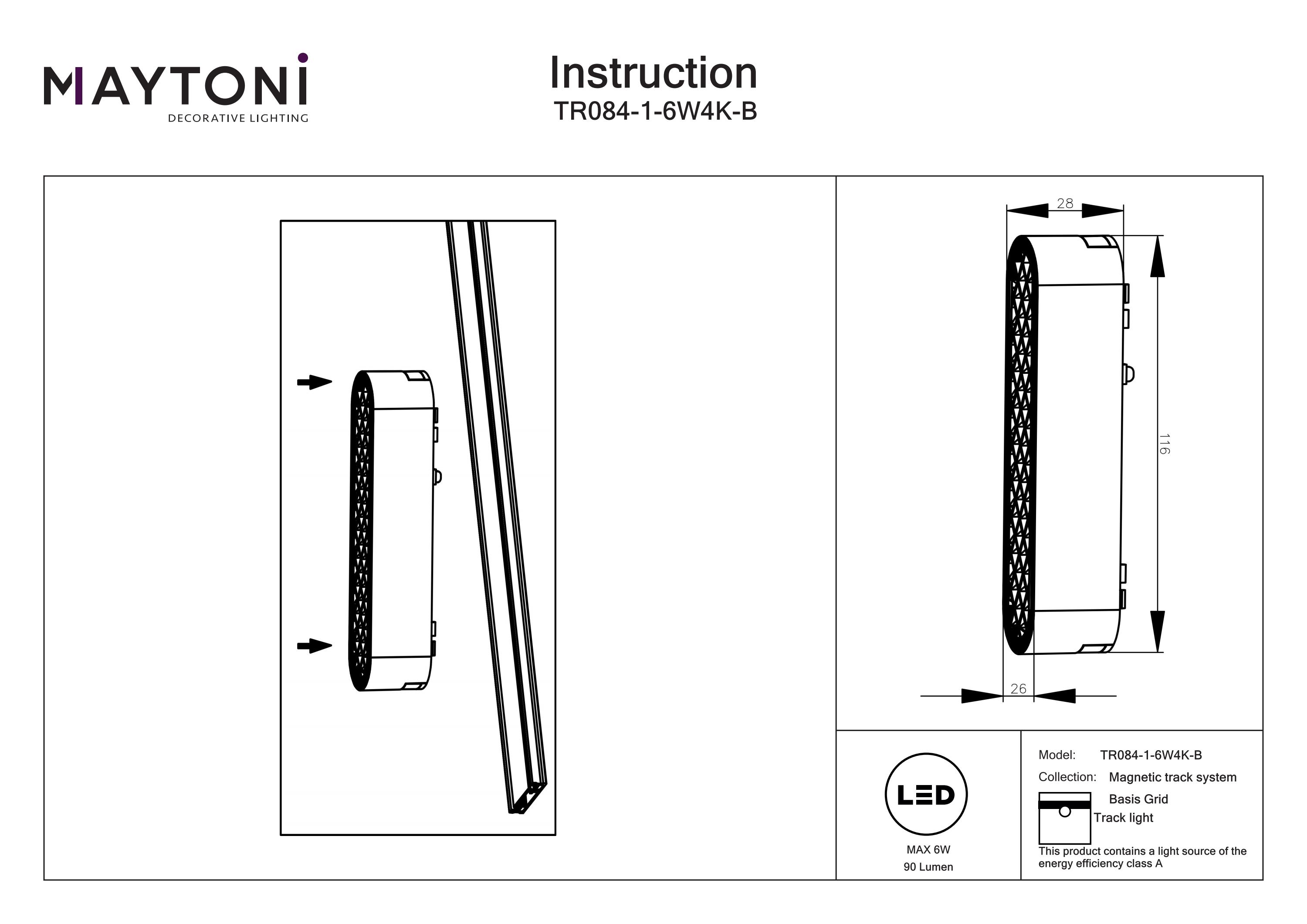 MAYTONI
DECORATIVE LIGHTING

Instruction
TR084-1-6W4K-B

28

116

26

LED

MAX 6W
90 Lumen

Model: TR084-1-6W4K-B
Collection: Magnetic track system
Basis Grid
Track light
This product contains a light source of the energy efficiency class A