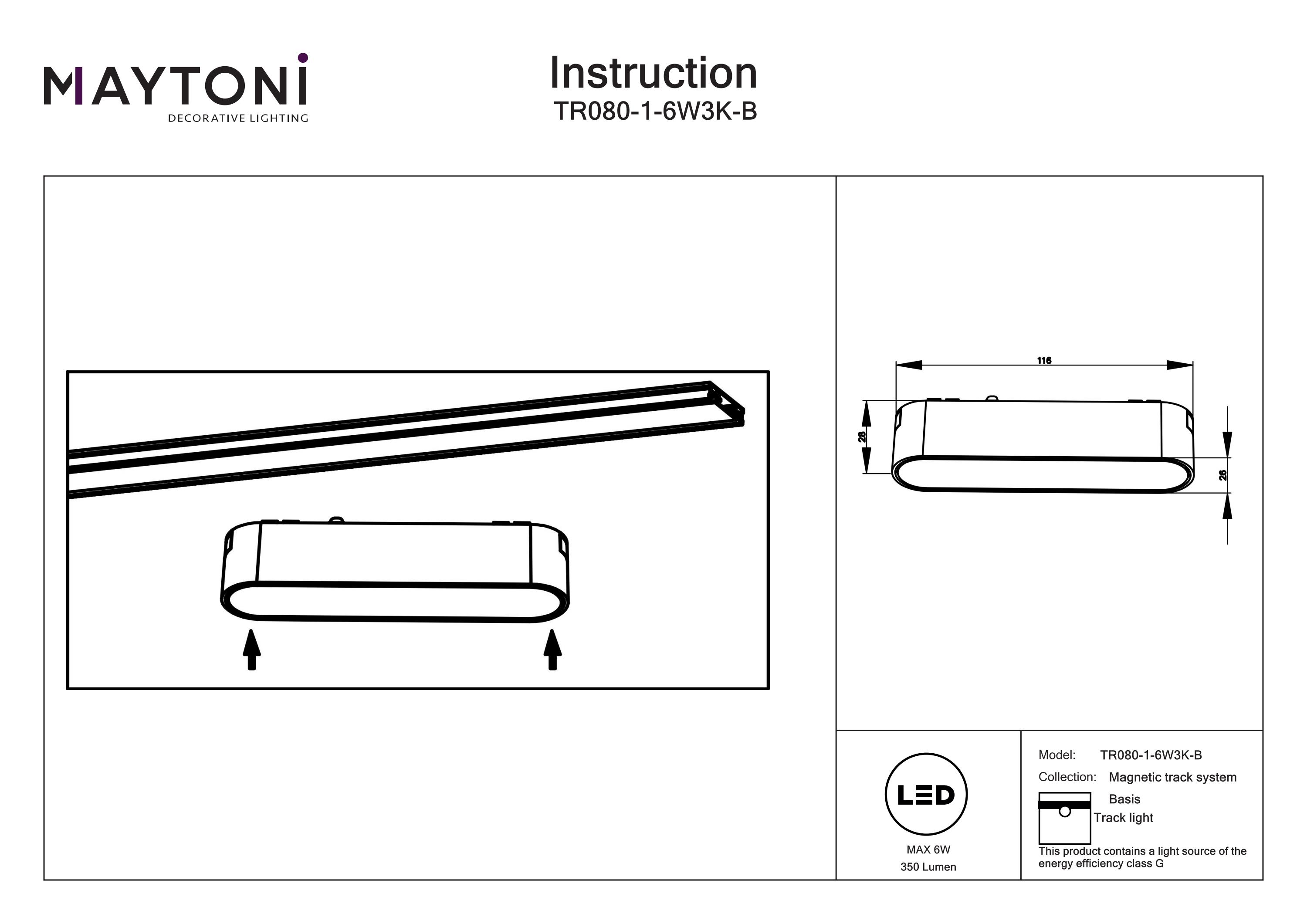 MAYTONI
DECORATIVE LIGHTING

Instruction
TR080-1-6W3K-B

116

28

26

LED
MAX 6W
350 Lumen

Model: TR080-1-6W3K-B
Collection: Magnetic track system
Basis
Track light
This product contains a light source of the energy efficiency class G